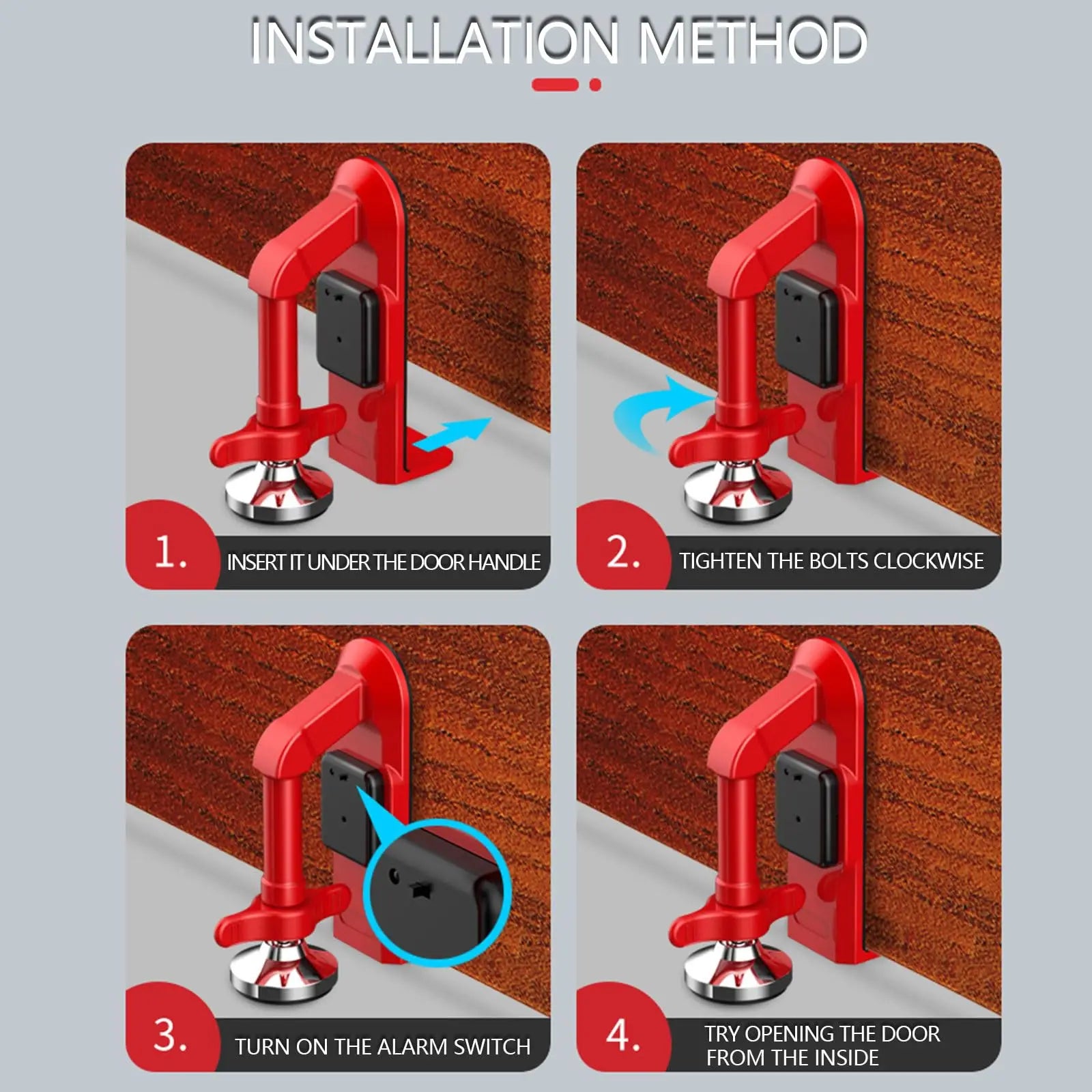 INSTALLATION METHOD

1. INSERT IT UNDER THE DOOR HANDLE

2. TIGHTEN THE BOLTS CLOCKWISE

3. TURN ON THE ALARM SWITCH

4. TRY OPENING THE DOOR FROM THE INSIDE