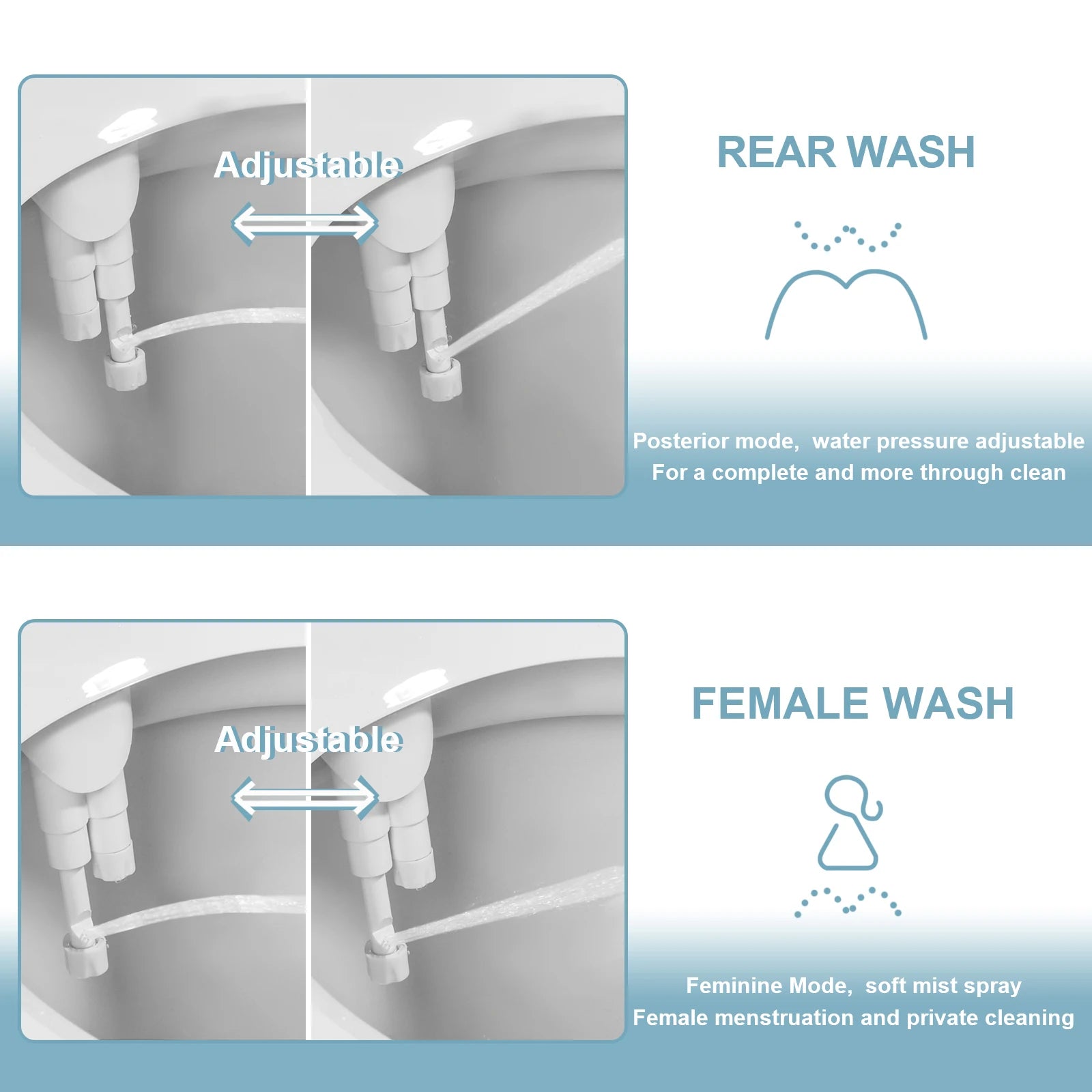 Adjustable

REAR WASH

Posterior mode, water pressure adjustable
For a complete and more through clean

Adjustable

FEMALE WASH

Feminine Mode, soft mist spray
Female menstruation and private cleaning