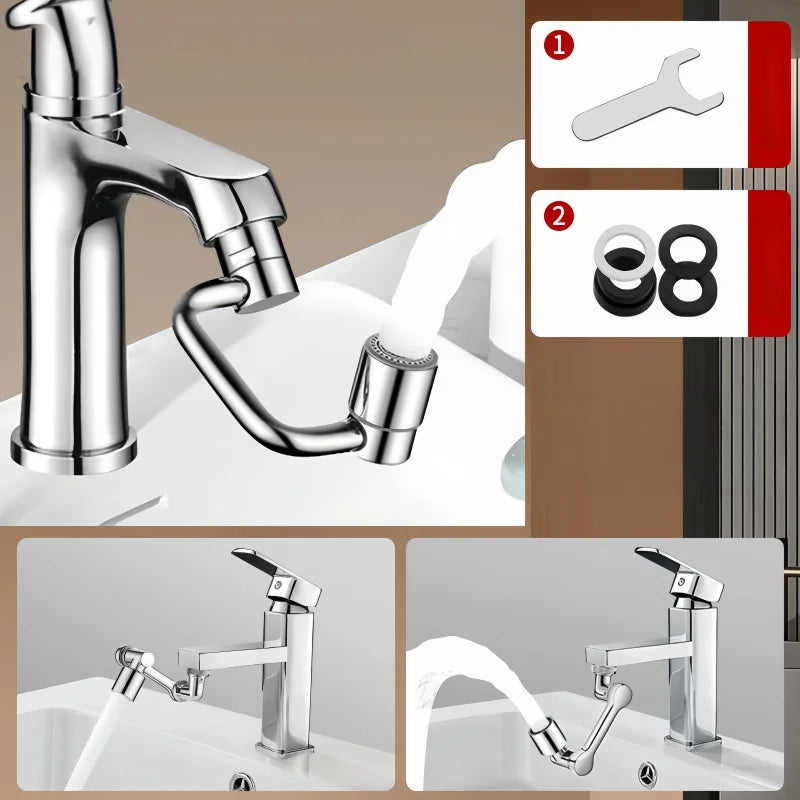 1

2